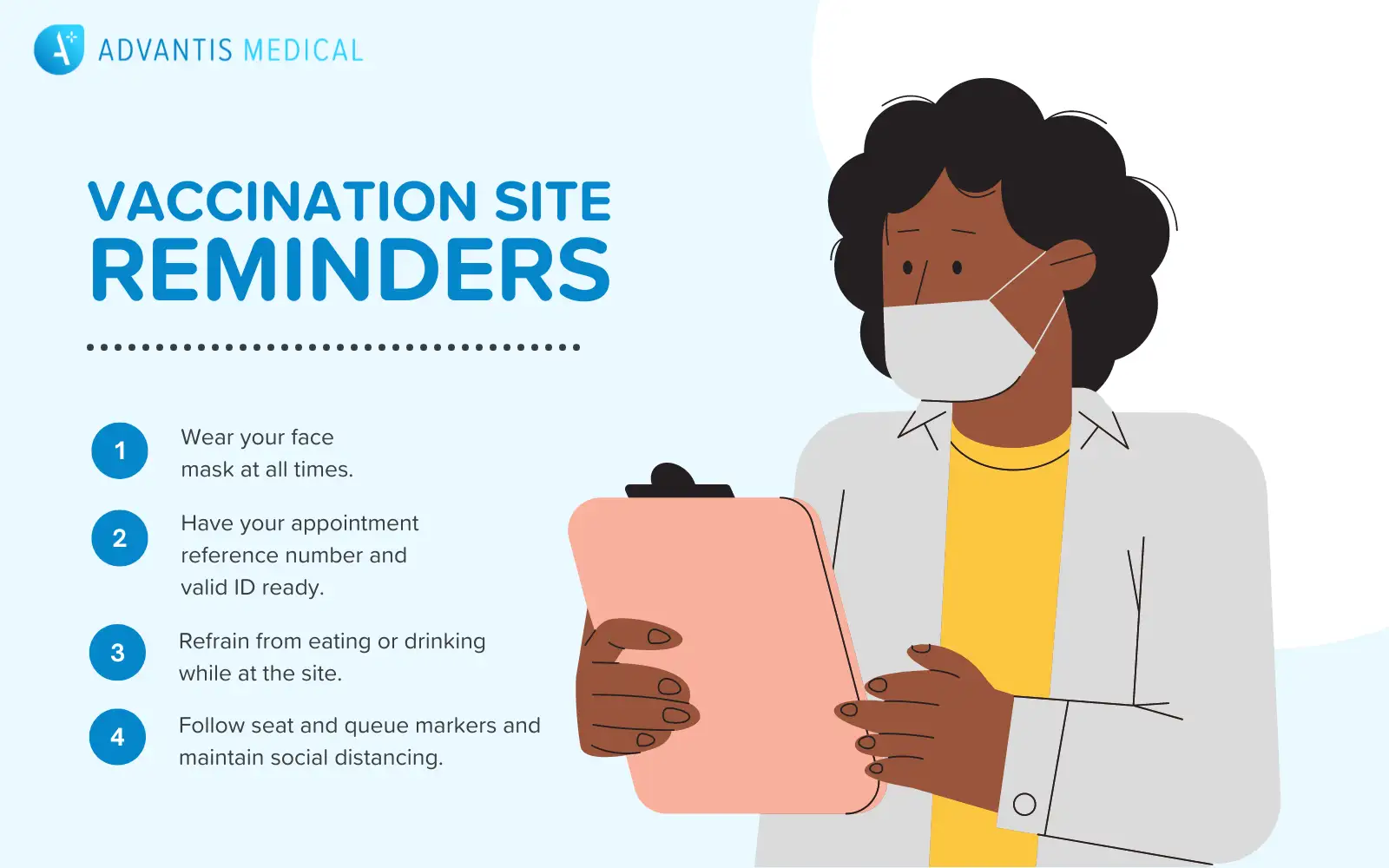 ADVANTIS MEDICAL

VACCINATION SITE
REMINDERS

1 Wear your face mask at all times.

2 Have your appointment reference number and valid ID ready.

3 Refrain from eating or drinking while at the site.

4 Follow seat and queue markers and maintain social distancing.